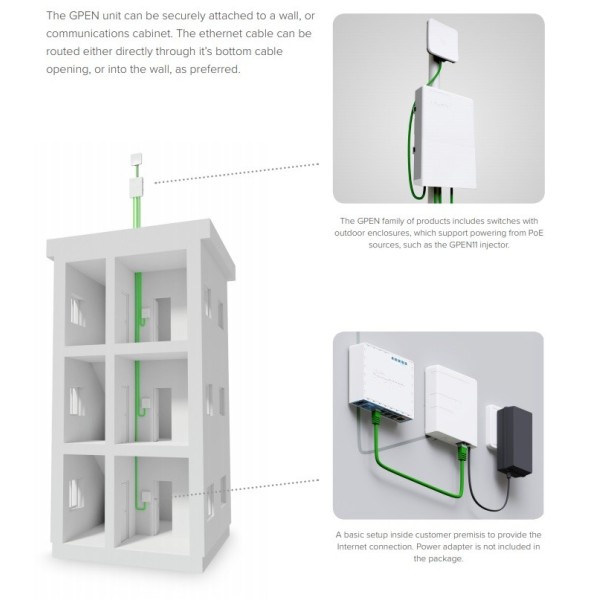 The GPEN unit can be securely attached to a wall, or communications cabinet. The ethernet cable can be routed either directly through it's bottom cable opening, or into the wall, as preferred.

The GPEN family of products includes switches with outdoor enclosures, which support powering from PoE sources, such as the GPEN11 injector.

A basic setup inside customer premisis to provide the Internet connection. Power adapter is not included in the package.